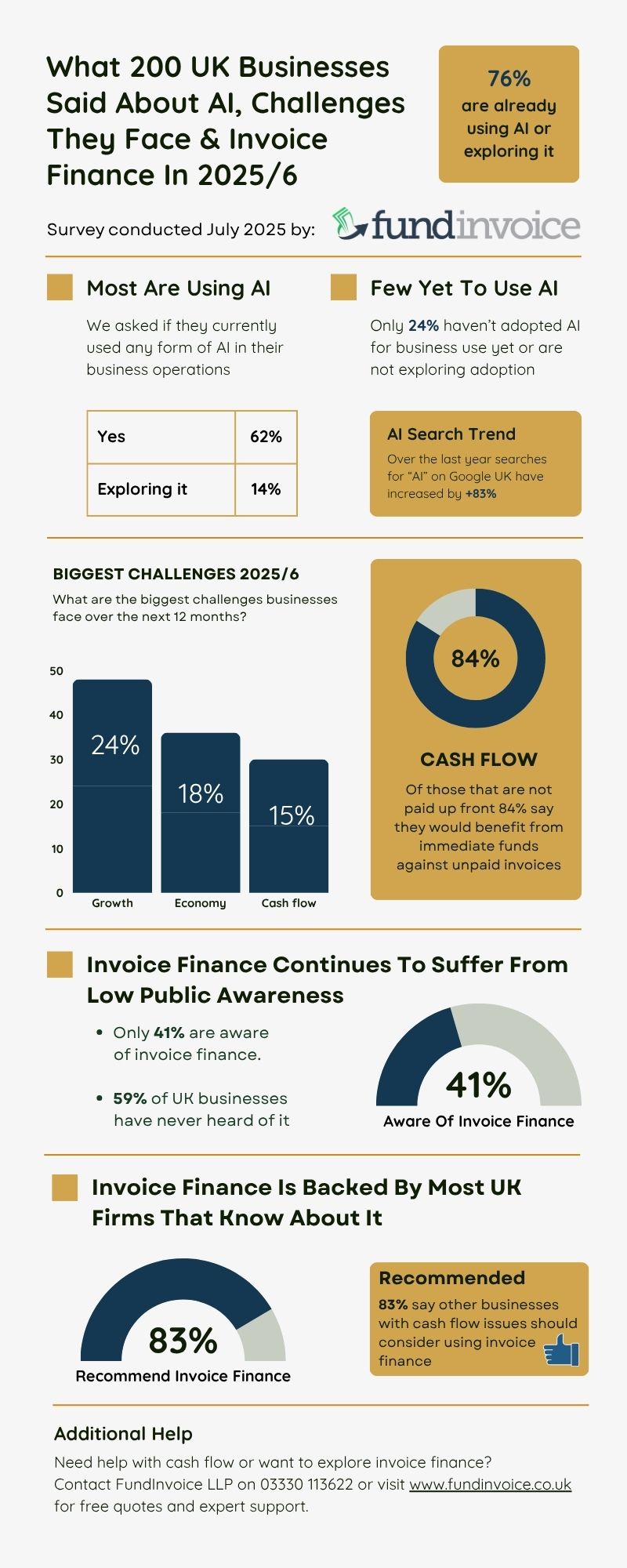 What 200 UK Businesses Said About AI, Challenges They Face & Invoice Finance In 2025/6

76% are already using AI or exploring it

Survey conducted July 2025 by: fundinvoice

Most Are Using AI

We asked if they currently used any form of AI in their business operations

| Yes | 62% |
|---|---|
| Exploring it | 14% |

Few Yet To Use AI

Only 24% haven't adopted AI for business use yet or are not exploring adoption

AI Search Trend

Over the last year searches for "AI" on Google UK have increased by +83%

BIGGEST CHALLENGES 2025/6

What are the biggest challenges businesses face over the next 12 months?

50
40
30
20
10
0

24%
18%
15%

Growth
Economy
Cash flow

84%

CASH FLOW

Of those that are not paid up front 84% say they would benefit from immediate funds against unpaid invoices

Invoice Finance Continues To Suffer From Low Public Awareness

• Only 41% are aware of invoice finance.

• 59% of UK businesses have never heard of it

41%

Aware Of Invoice Finance

Invoice Finance Is Backed By Most UK Firms That Know About It

83%

Recommend Invoice Finance

Recommended

83% say other businesses with cash flow issues should consider using invoice finance

Additional Help

Need help with cash flow or want to explore invoice finance? Contact FundInvoice LLP on 03330 113622 or visit www.fundinvoice.co.uk for free quotes and expert support.